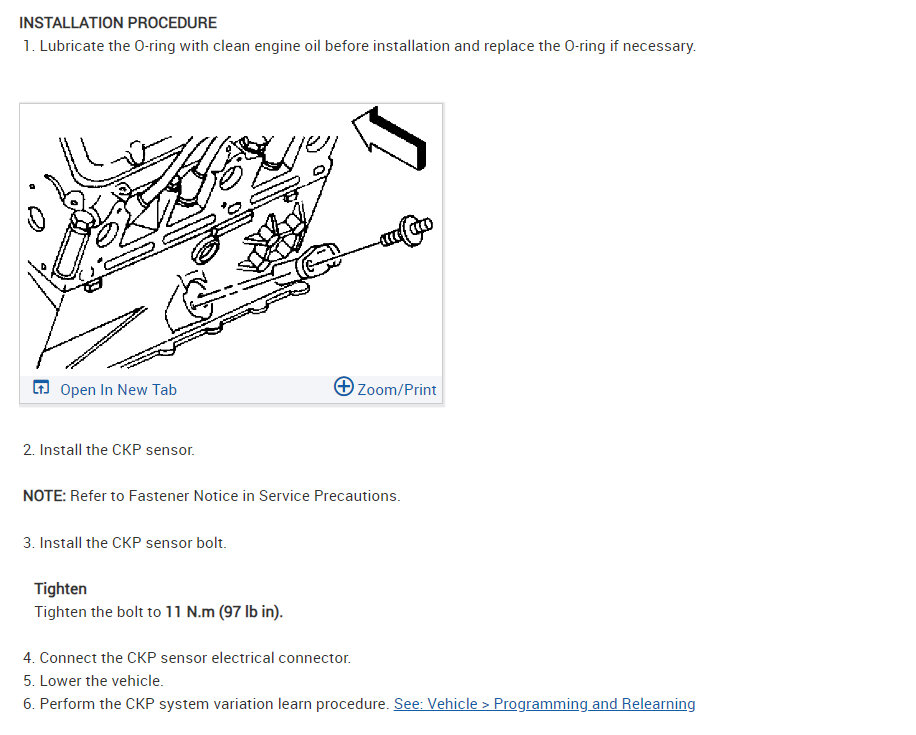 INSTALLATION PROCEDURE
1. Lubricate the O-ring with clean engine oil before installation and replace the O-ring if necessary.

Open In New Tab
Zoom/Print

2. Install the CKP sensor.

NOTE: Refer to Fastener Notice in Service Precautions.

3. Install the CKP sensor bolt.

Tighten
Tighten the bolt to 11 N.m (97 lb in).

4. Connect the CKP sensor electrical connector.
5. Lower the vehicle.
6. Perform the CKP system variation learn procedure. See: Vehicle > Programming and Relearning