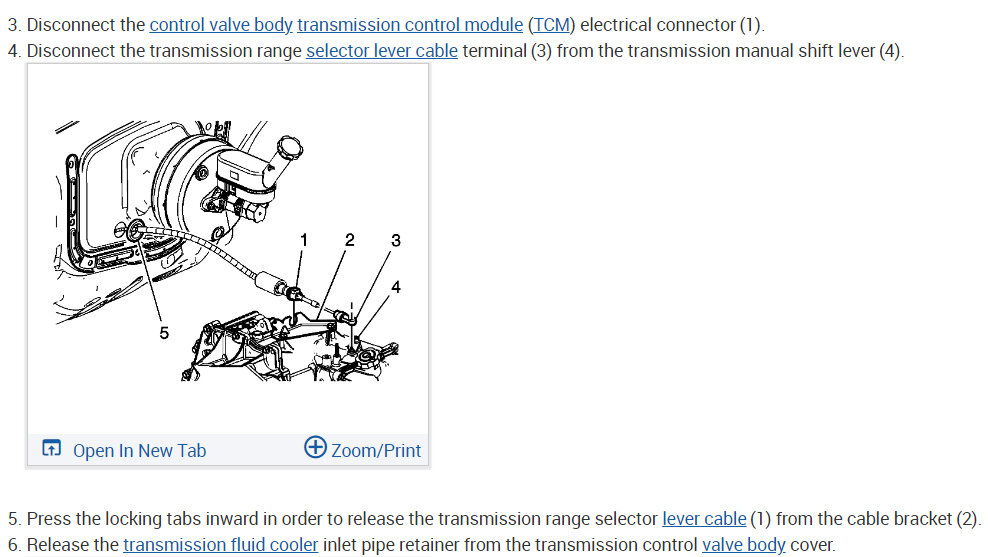 3. Disconnect the control valve body transmission control module (TCM) electrical connector (1).
4. Disconnect the transmission range selector lever cable terminal (3) from the transmission manual shift lever (4).

1
2
3
4
5

Open In New Tab
Zoom/Print

5. Press the locking tabs inward in order to release the transmission range selector lever cable (1) from the cable bracket (2).
6. Release the transmission fluid cooler inlet pipe retainer from the transmission control valve body cover.