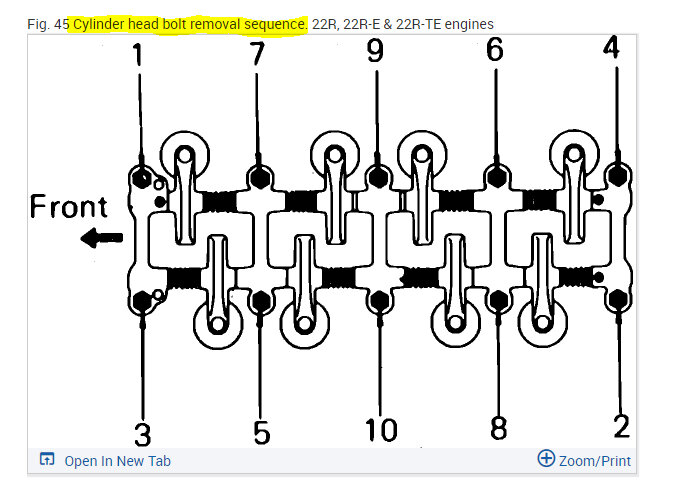 Fig. 45 Cylinder head bolt removal sequence. 22R, 22R-E & 22R-TE engines

1 7 9 6 4

Front

3 5 10 8 2

Open In New Tab

Zoom/Print