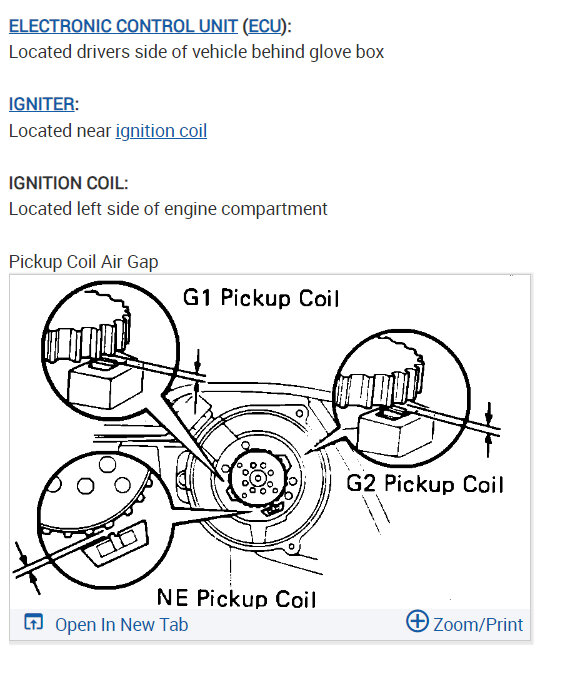 ELECTRONIC CONTROL UNIT (ECU):
Located drivers side of vehicle behind glove box

IGNITER:
Located near ignition coil

IGNITION COIL:
Located left side of engine compartment

Pickup Coil Air Gap

G1 Pickup Coil

G2 Pickup Coil

NE Pickup Coil

Open In New Tab

Zoom/Print