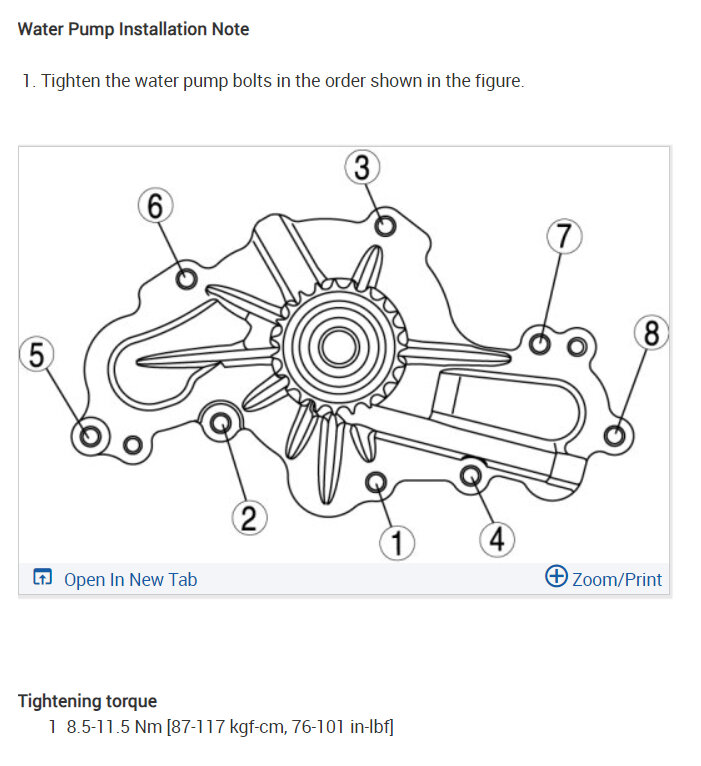 Water Pump Installation Note

1. Tighten the water pump bolts in the order shown in the figure.

3
6
7
8
5
2
1
4

Open In New Tab
Zoom/Print

Tightening torque
1 8.5-11.5 Nm [87-117 kgf-cm, 76-101 in-lbf]