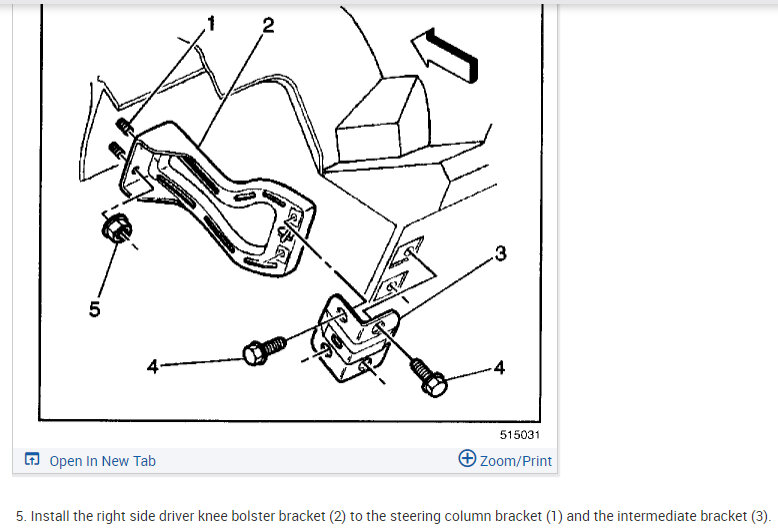 1
2
3
5
4
4
515031

Open In New Tab
Zoom/Print

5. Install the right side driver knee bolster bracket (2) to the steering column bracket (1) and the intermediate bracket (3).