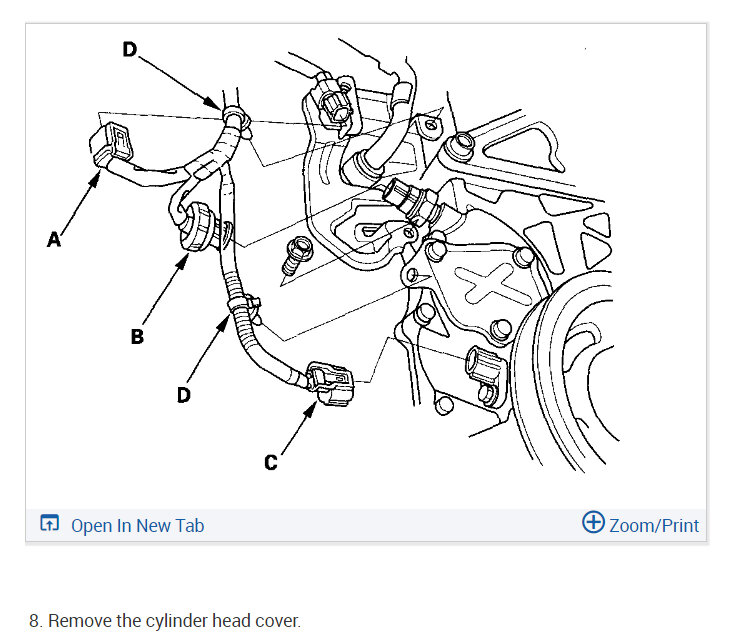 D

A

B

D

C

Open In New Tab

Zoom/Print

8. Remove the cylinder head cover.