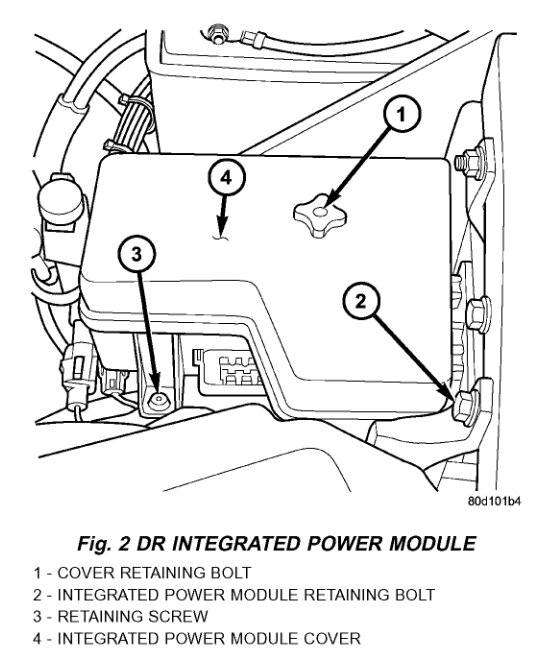 1

4

3

2

80d101b4

Fig. 2 DR INTEGRATED POWER MODULE

1 - COVER RETAINING BOLT
2 - INTEGRATED POWER MODULE RETAINING BOLT
3 - RETAINING SCREW
4 - INTEGRATED POWER MODULE COVER