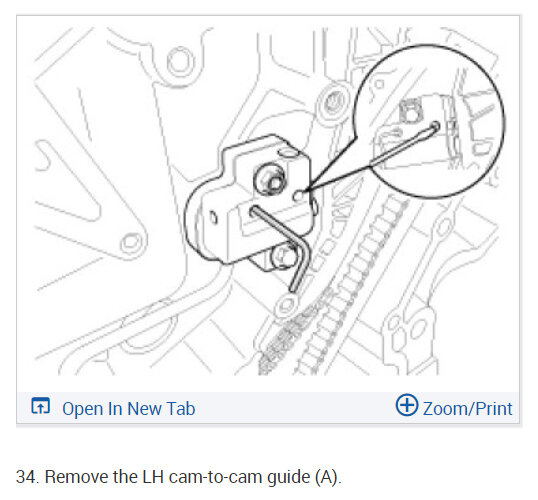 Open In New Tab

Zoom/Print

34. Remove the LH cam-to-cam guide (A).