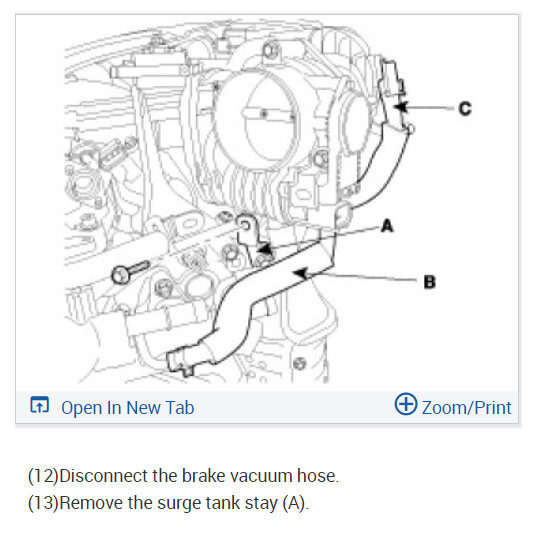 C

A

B

Open In New Tab

Zoom/Print

(12)Disconnect the brake vacuum hose.

(13)Remove the surge tank stay (A).