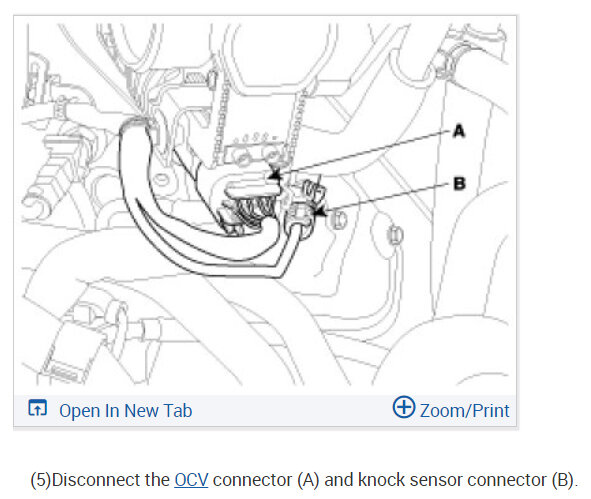 A

B

Open In New Tab

Zoom/Print

(5)Disconnect the OCV connector (A) and knock sensor connector (B).