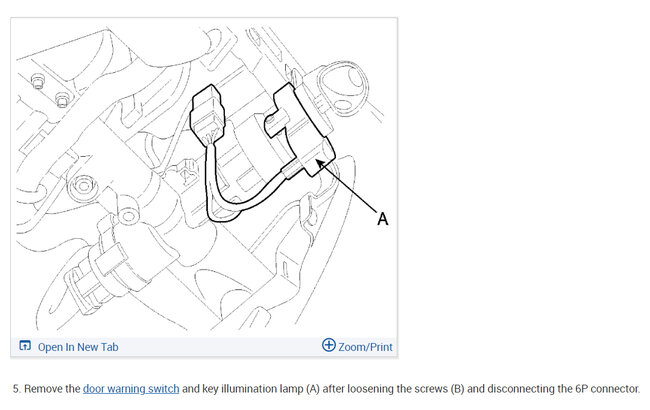 A

Open In New Tab

Zoom/Print

5. Remove the door warning switch and key illumination lamp (A) after loosening the screws (B) and disconnecting the 6P connector.