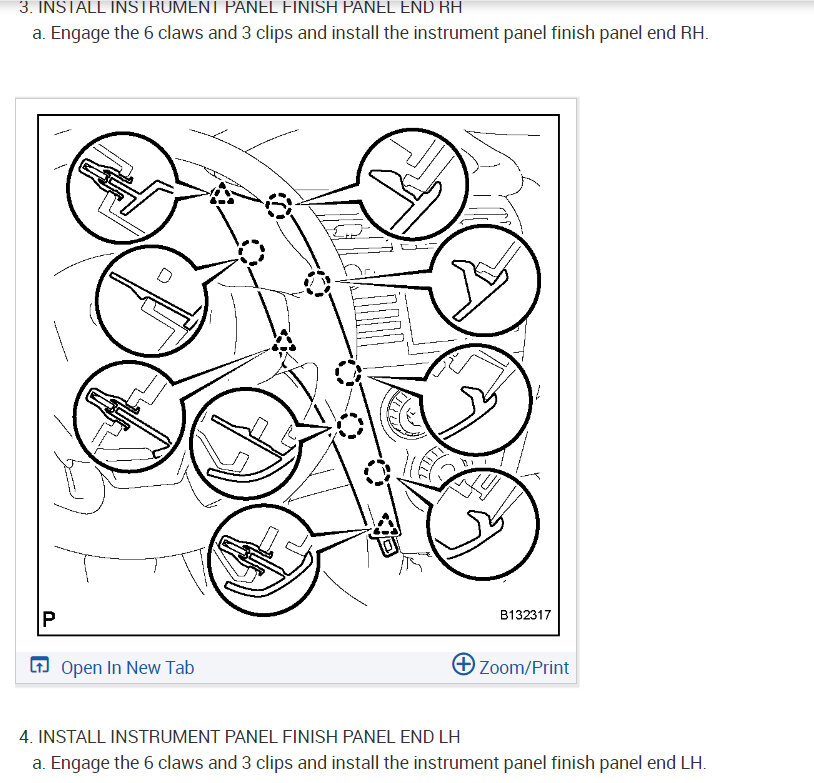 3. INSTALL INSTRUMENT PANEL FINISH PANEL END RH
a. Engage the 6 claws and 3 clips and install the instrument panel finish panel end RH.

P

B132317

Open In New Tab

Zoom/Print

4. INSTALL INSTRUMENT PANEL FINISH PANEL END LH
a. Engage the 6 claws and 3 clips and install the instrument panel finish panel end LH.