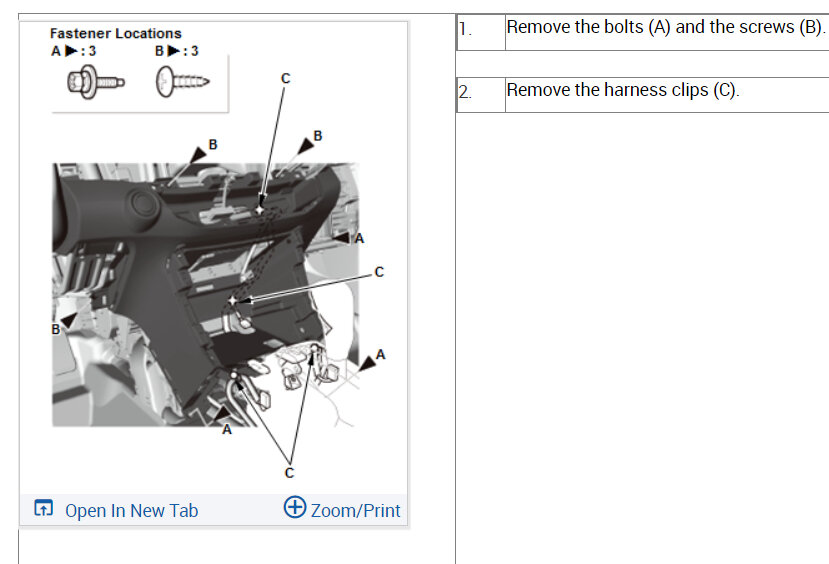 Fastener Locations
A ▶ : 3
B ▶ : 3

C
B
B
A
C
B
A
A
C

Open In New Tab
Zoom/Print

| 1. | Remove the bolts (A) and the screws (B). |
|---|---|
| 2. | Remove the harness clips (C). |