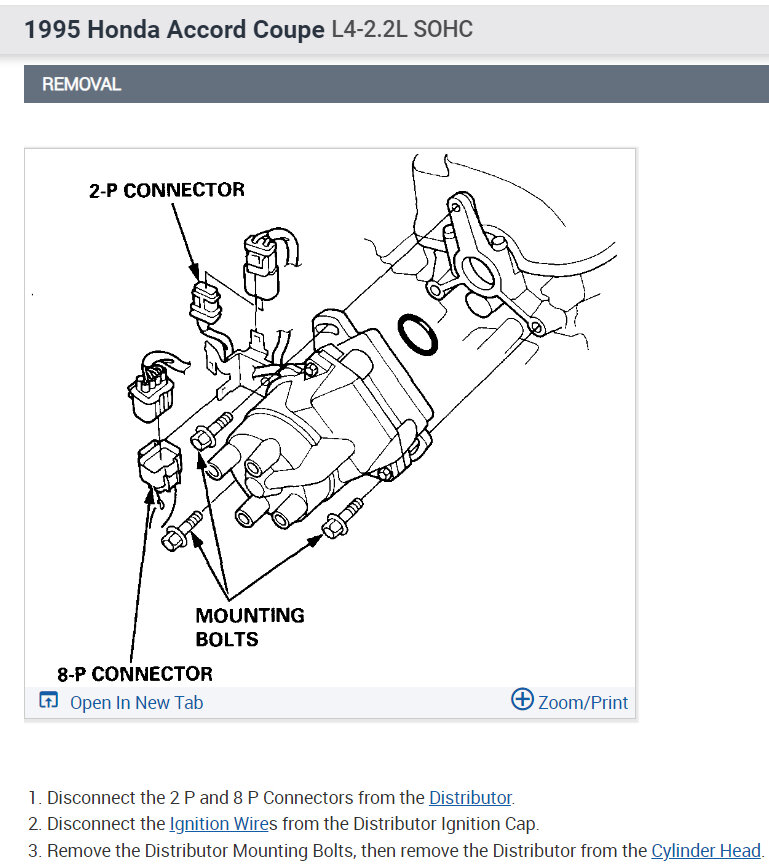 1995 Honda Accord Coupe L4-2.2L SOHC

REMOVAL

2-P CONNECTOR

MOUNTING BOLTS

8-P CONNECTOR

Open In New Tab

Zoom/Print

1. Disconnect the 2 P and 8 P Connectors from the Distributor.
2. Disconnect the Ignition Wires from the Distributor Ignition Cap.
3. Remove the Distributor Mounting Bolts, then remove the Distributor from the Cylinder Head.