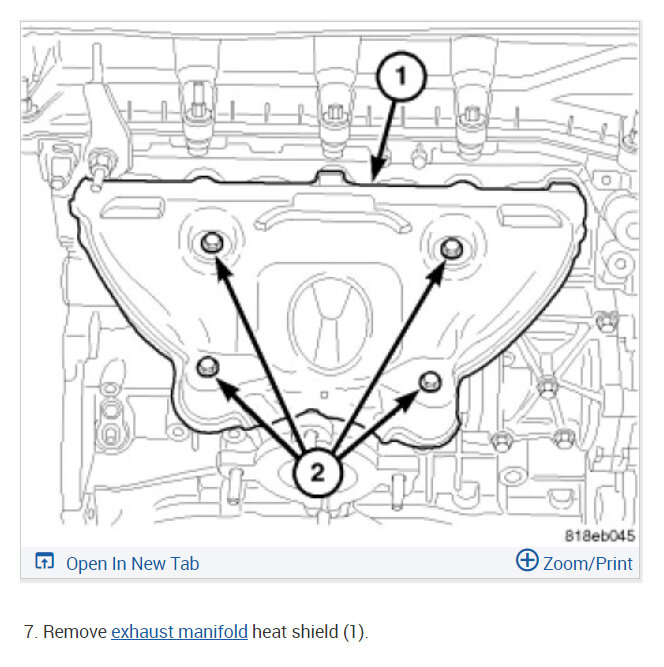 1

2

818eb045

Open In New Tab

Zoom/Print

7. Remove exhaust manifold heat shield (1).