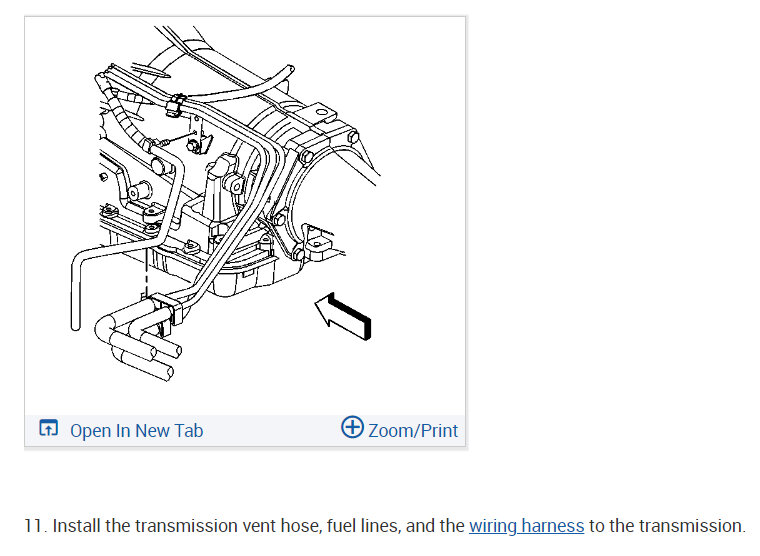 Open In New Tab

Zoom/Print

11. Install the transmission vent hose, fuel lines, and the wiring harness to the transmission.