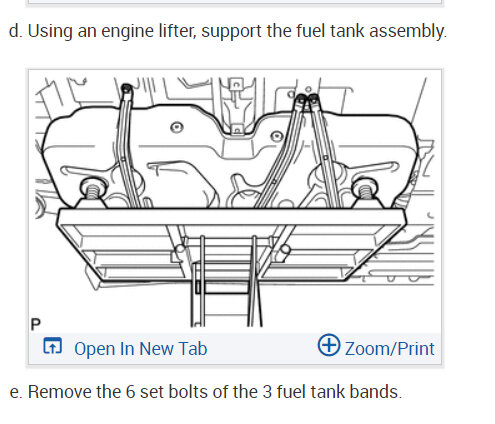 d. Using an engine lifter, support the fuel tank assembly.

P

Open In New Tab

Zoom/Print

e. Remove the 6 set bolts of the 3 fuel tank bands.