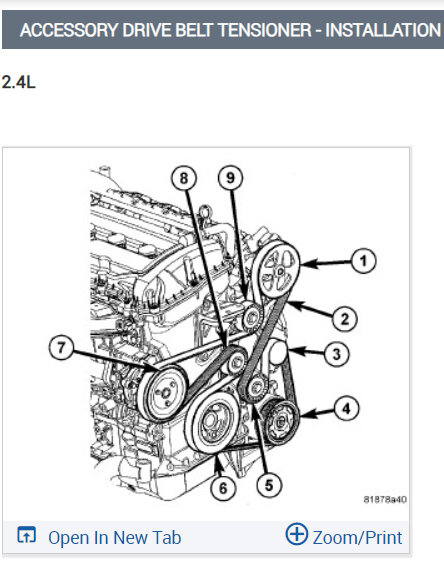 ACCESSORY DRIVE BELT TENSIONER - INSTALLATION

2.4L

8
9
1
2
3
7
4
6
5
81878a40

Open In New Tab
Zoom/Print