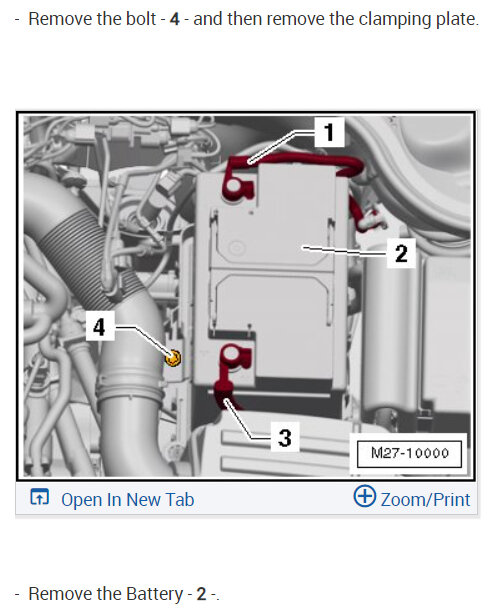 - Remove the bolt - 4 - and then remove the clamping plate.

1
2
4
3
M27-10000

Open In New Tab
Zoom/Print

- Remove the Battery - 2 -.