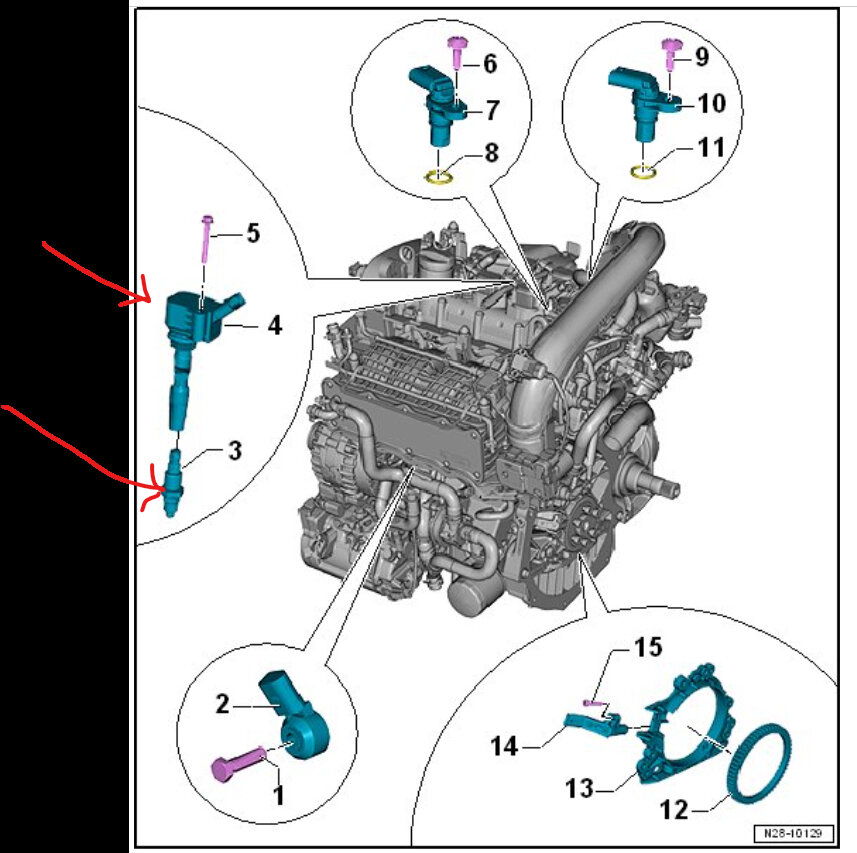 6
7
8
9
10
11
5
4
3
2
1
15
14
13
12
N28-10129