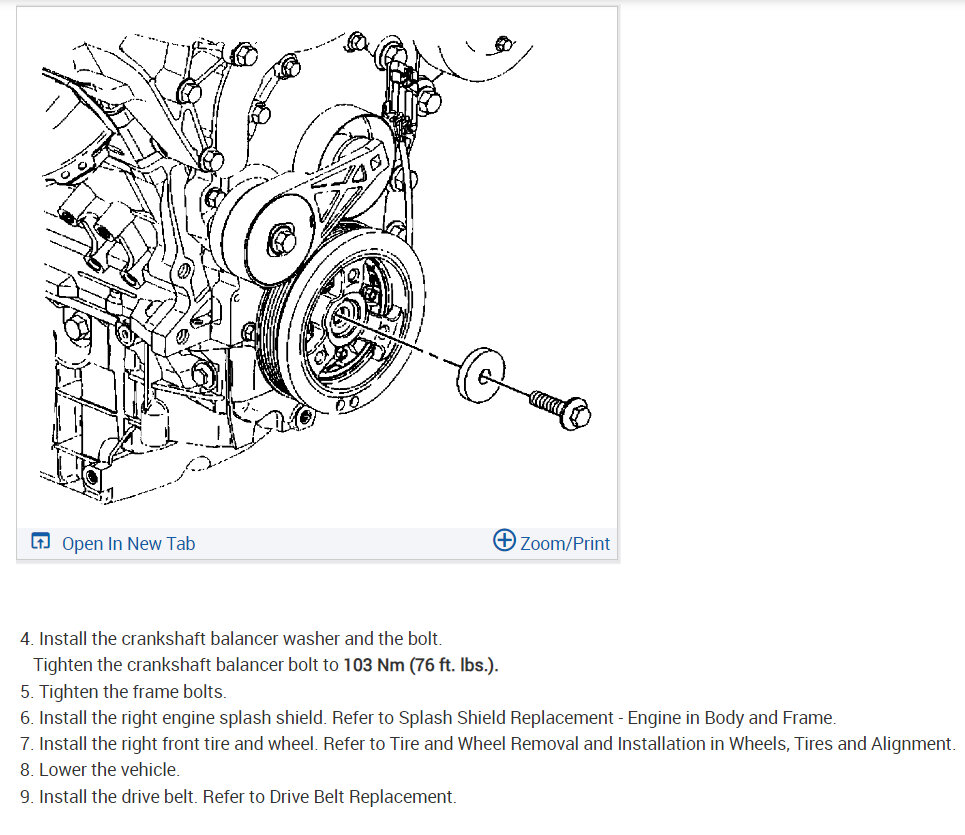 Open In New Tab

Zoom/Print

4. Install the crankshaft balancer washer and the bolt.
Tighten the crankshaft balancer bolt to 103 Nm (76 ft. lbs.).
5. Tighten the frame bolts.
6. Install the right engine splash shield. Refer to Splash Shield Replacement - Engine in Body and Frame.
7. Install the right front tire and wheel. Refer to Tire and Wheel Removal and Installation in Wheels, Tires and Alignment.
8. Lower the vehicle.
9. Install the drive belt. Refer to Drive Belt Replacement.