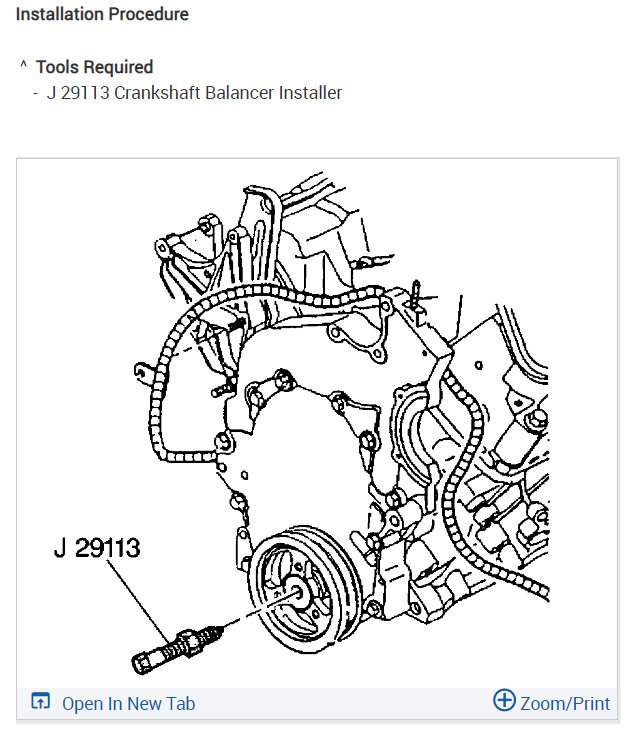 Installation Procedure

^ Tools Required
- J 29113 Crankshaft Balancer Installer

J 29113

Open In New Tab

Zoom/Print