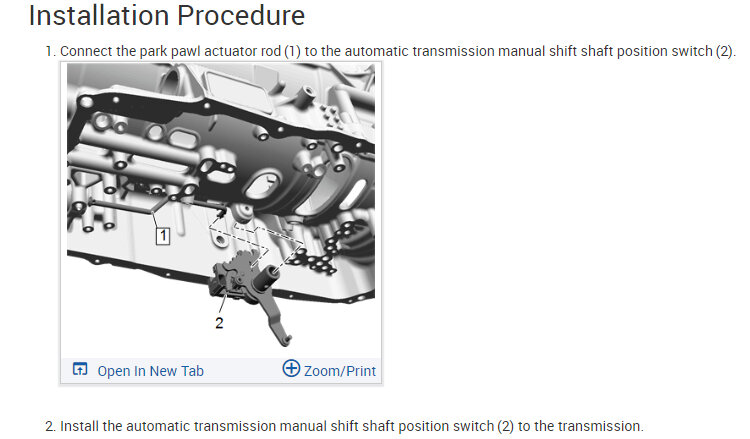 Installation Procedure

1. Connect the park pawl actuator rod (1) to the automatic transmission manual shift shaft position switch (2).

1

2

Open In New Tab

Zoom/Print

2. Install the automatic transmission manual shift shaft position switch (2) to the transmission.