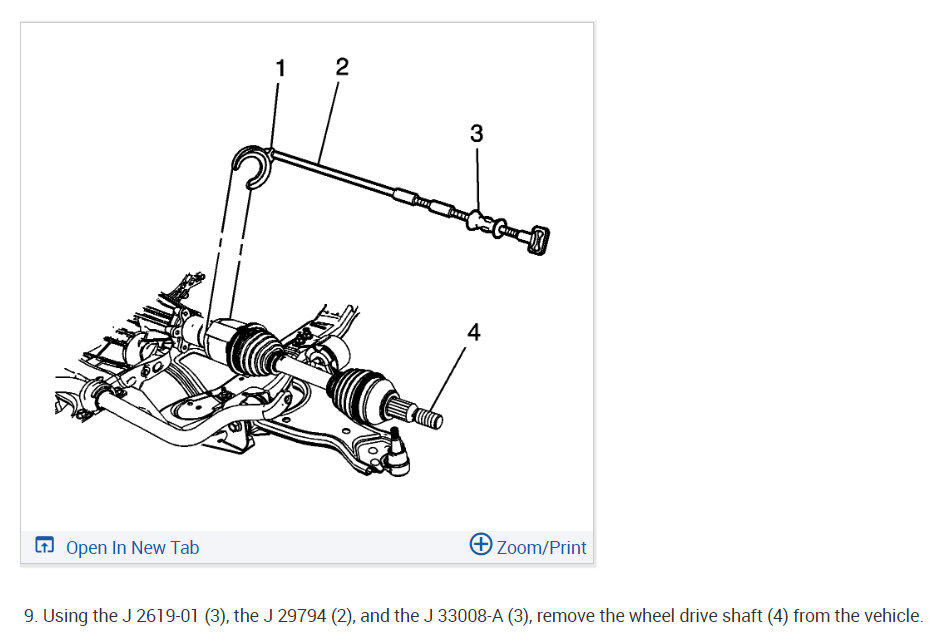 1 2 3 4

Open In New Tab

Zoom/Print

9. Using the J 2619-01 (3), the J 29794 (2), and the J 33008-A (3), remove the wheel drive shaft (4) from the vehicle.