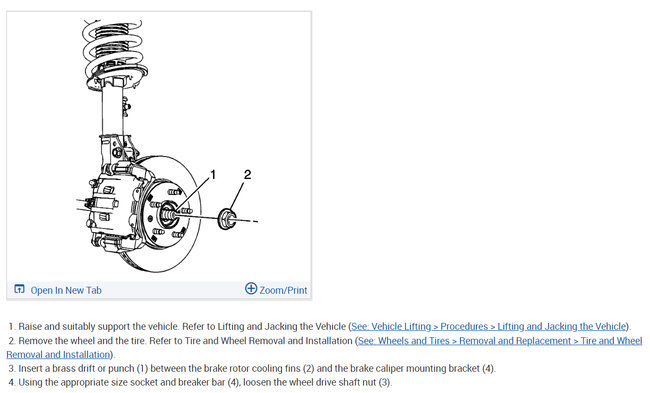 1

2

Open In New Tab

Zoom/Print

1. Raise and suitably support the vehicle. Refer to Lifting and Jacking the Vehicle (See: Vehicle Lifting > Procedures > Lifting and Jacking the Vehicle).

2. Remove the wheel and the tire. Refer to Tire and Wheel Removal and Installation (See: Wheels and Tires > Removal and Replacement > Tire and Wheel Removal and Installation).

3. Insert a brass drift or punch (1) between the brake rotor cooling fins (2) and the brake caliper mounting bracket (4).

4. Using the appropriate size socket and breaker bar (4), loosen the wheel drive shaft nut (3).