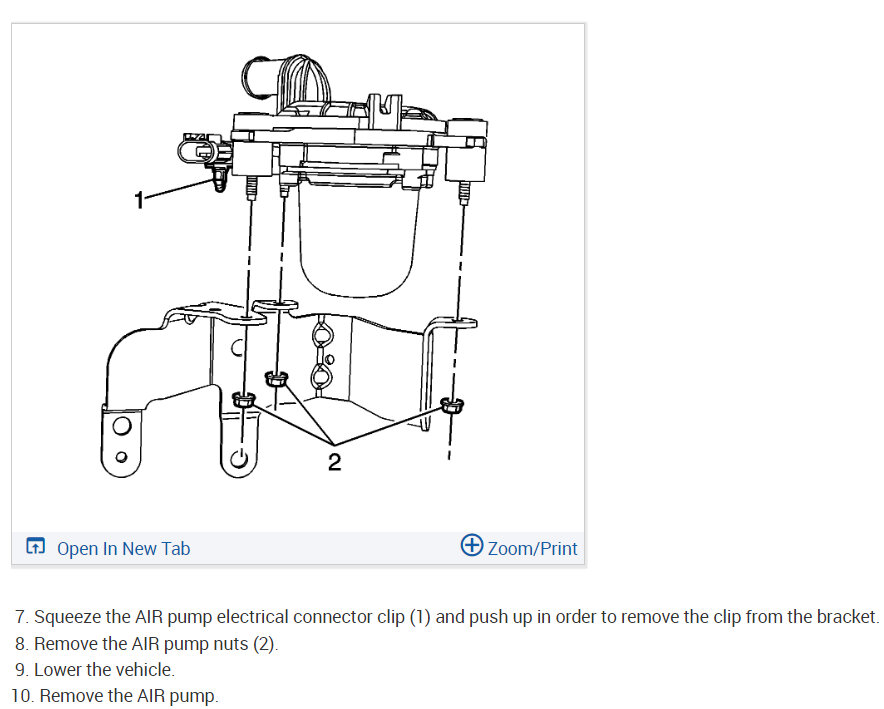 1

2

Open In New Tab

Zoom/Print

7. Squeeze the AIR pump electrical connector clip (1) and push up in order to remove the clip from the bracket.
8. Remove the AIR pump nuts (2).
9. Lower the vehicle.
10. Remove the AIR pump.