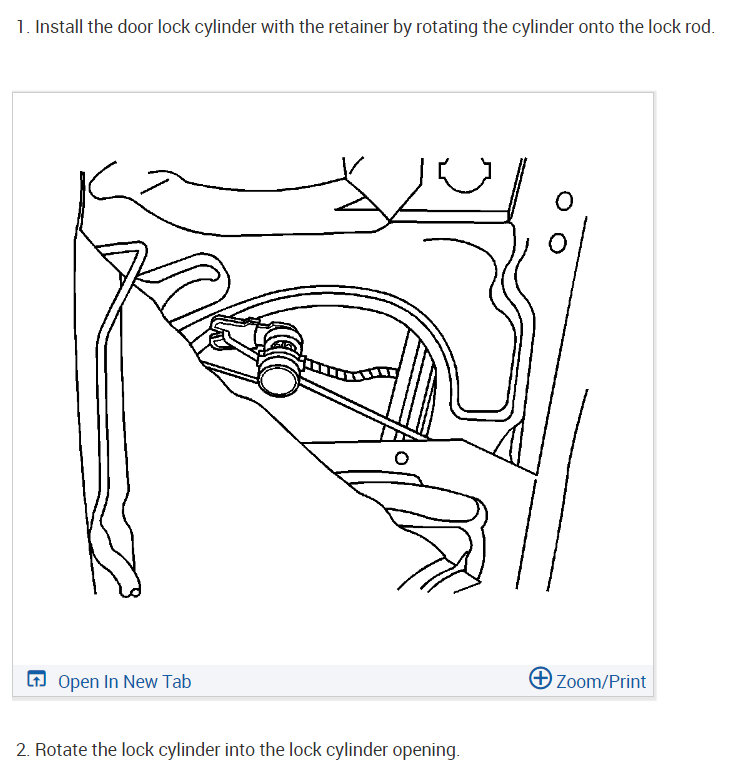 1. Install the door lock cylinder with the retainer by rotating the cylinder onto the lock rod.

Open In New Tab

Zoom/Print

2. Rotate the lock cylinder into the lock cylinder opening.