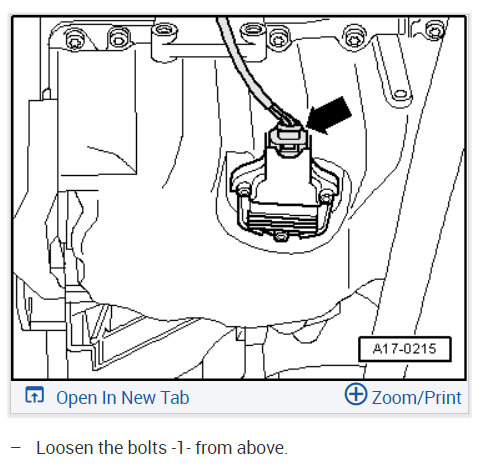 A17-0215

Open In New Tab

Zoom/Print

– Loosen the bolts -1- from above.