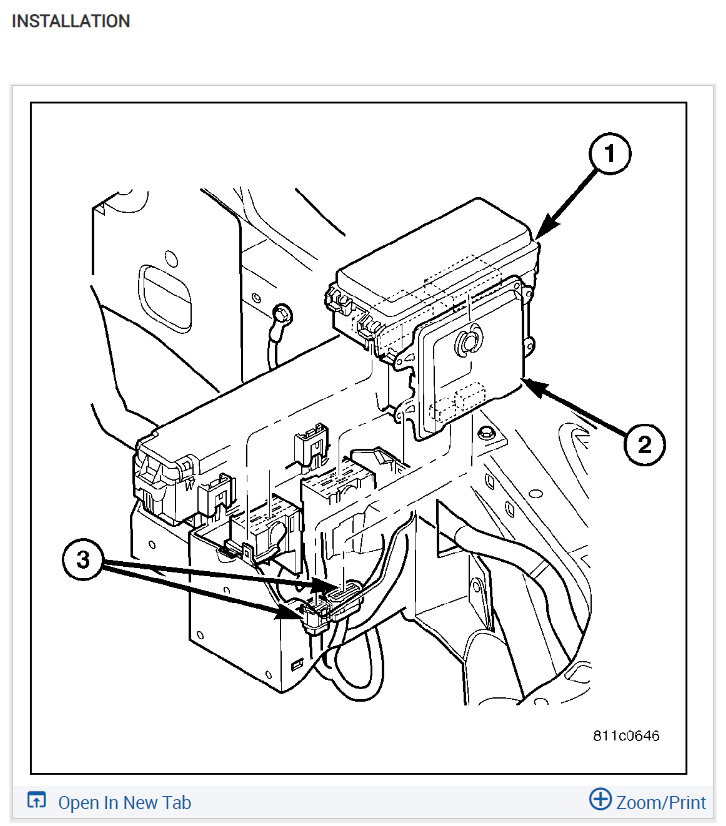 INSTALLATION

1

2

3

811c0646

Open In New Tab

Zoom/Print