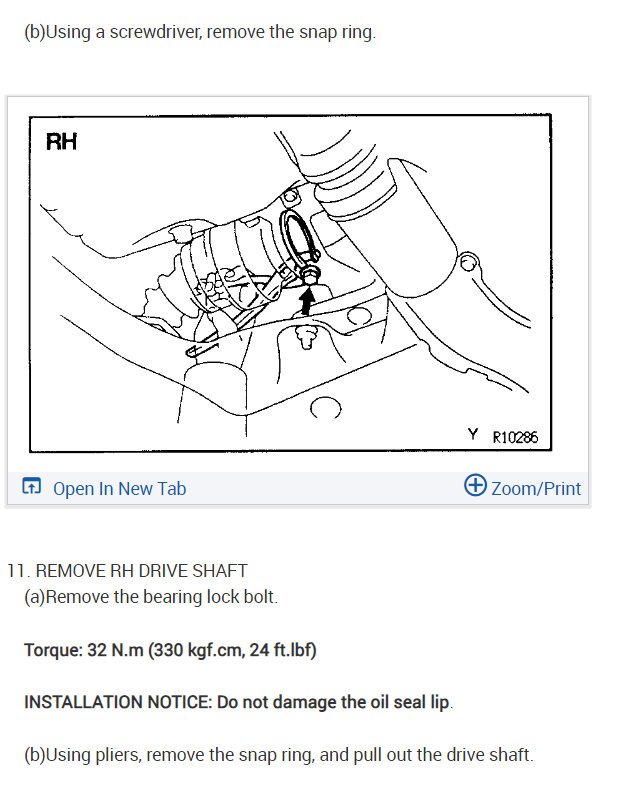 (b)Using a screwdriver, remove the snap ring.

RH

Y R10286

Open In New Tab

Zoom/Print

11. REMOVE RH DRIVE SHAFT
(a)Remove the bearing lock bolt.

Torque: 32 N.m (330 kgf.cm, 24 ft.lbf)

INSTALLATION NOTICE: Do not damage the oil seal lip.

(b)Using pliers, remove the snap ring, and pull out the drive shaft.