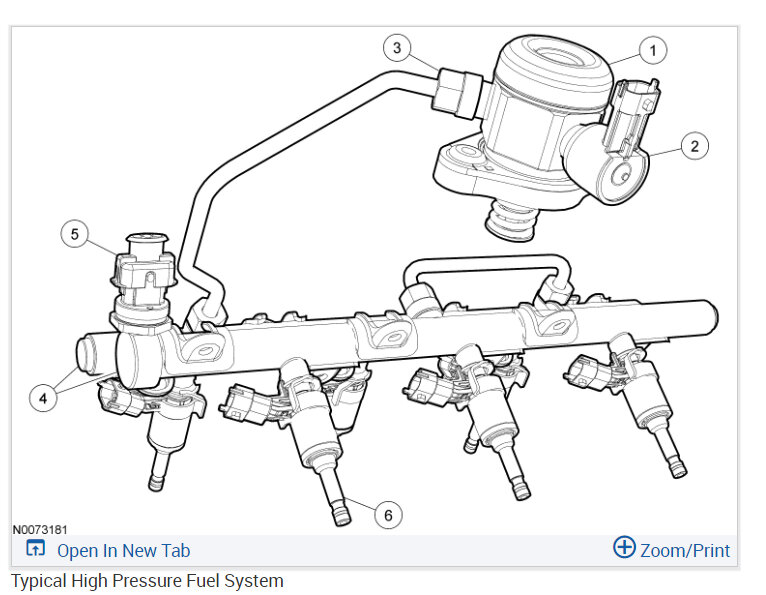 3
1
2
5
4
6
N0073181
Open In New Tab
Zoom/Print
Typical High Pressure Fuel System