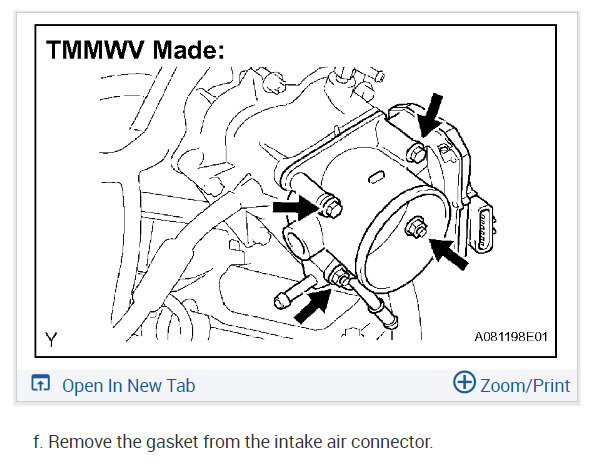 TMMWV Made:

Y

A081198E01

Open In New Tab

Zoom/Print

f. Remove the gasket from the intake air connector.