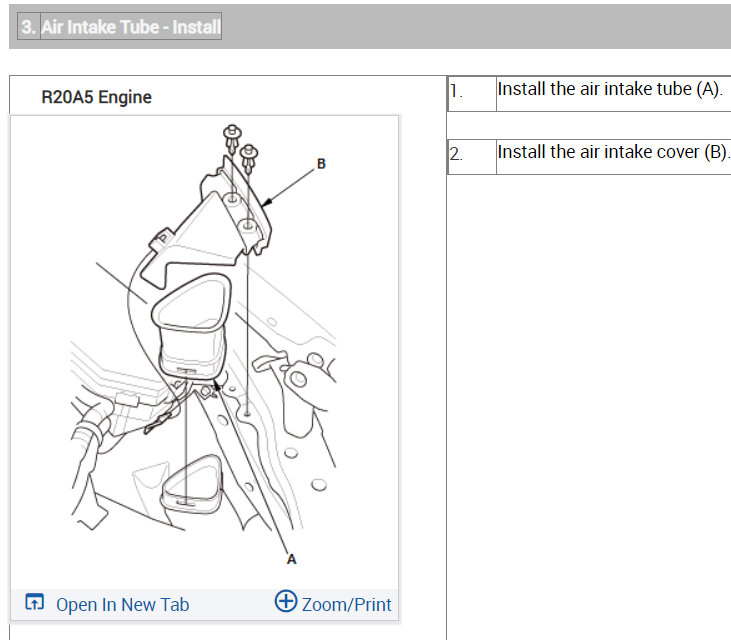 3. Air Intake Tube - Install

R20A5 Engine

B

A

Open In New Tab

Zoom/Print

| 1. | Install the air intake tube (A). |
|---|---|
| 2. | Install the air intake cover (B). |