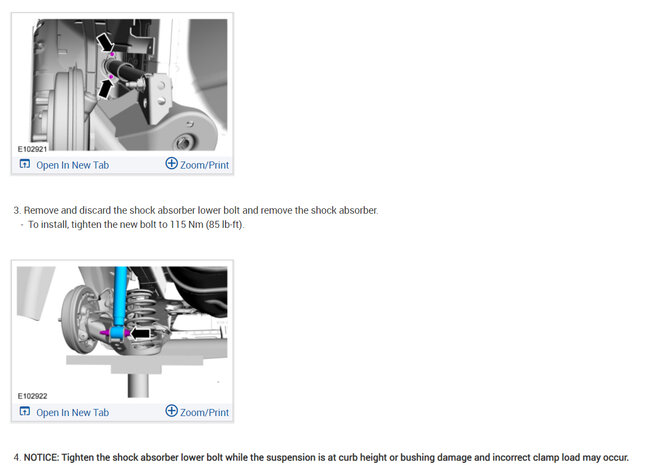 E102921

Open In New Tab

Zoom/Print

3. Remove and discard the shock absorber lower bolt and remove the shock absorber.
- To install, tighten the new bolt to 115 Nm (85 lb-ft).

E102922

Open In New Tab

Zoom/Print

4. NOTICE: Tighten the shock absorber lower bolt while the suspension is at curb height or bushing damage and incorrect clamp load may occur.