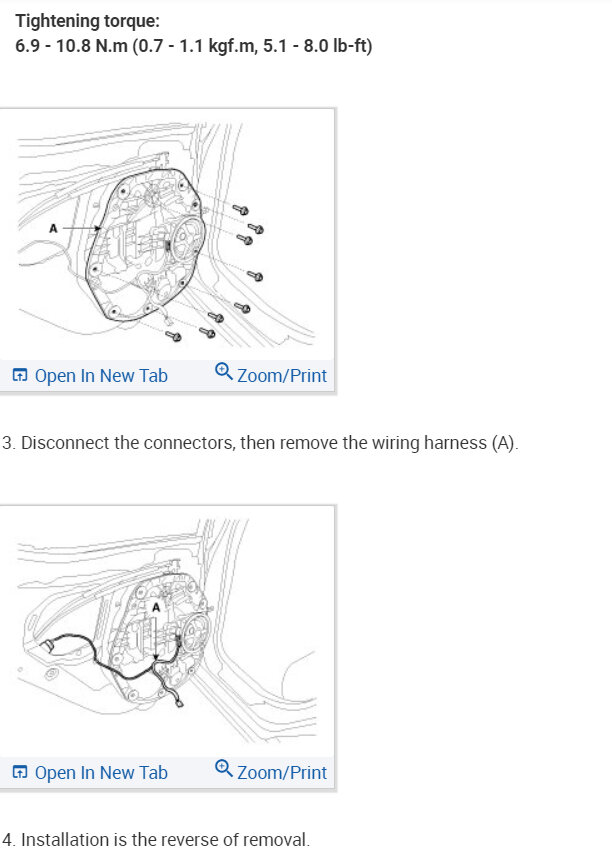 Tightening torque:
6.9 - 10.8 N.m (0.7 - 1.1 kgf.m, 5.1 - 8.0 lb-ft)

A

Open In New Tab Zoom/Print

3. Disconnect the connectors, then remove the wiring harness (A).

A

Open In New Tab Zoom/Print

4. Installation is the reverse of removal.