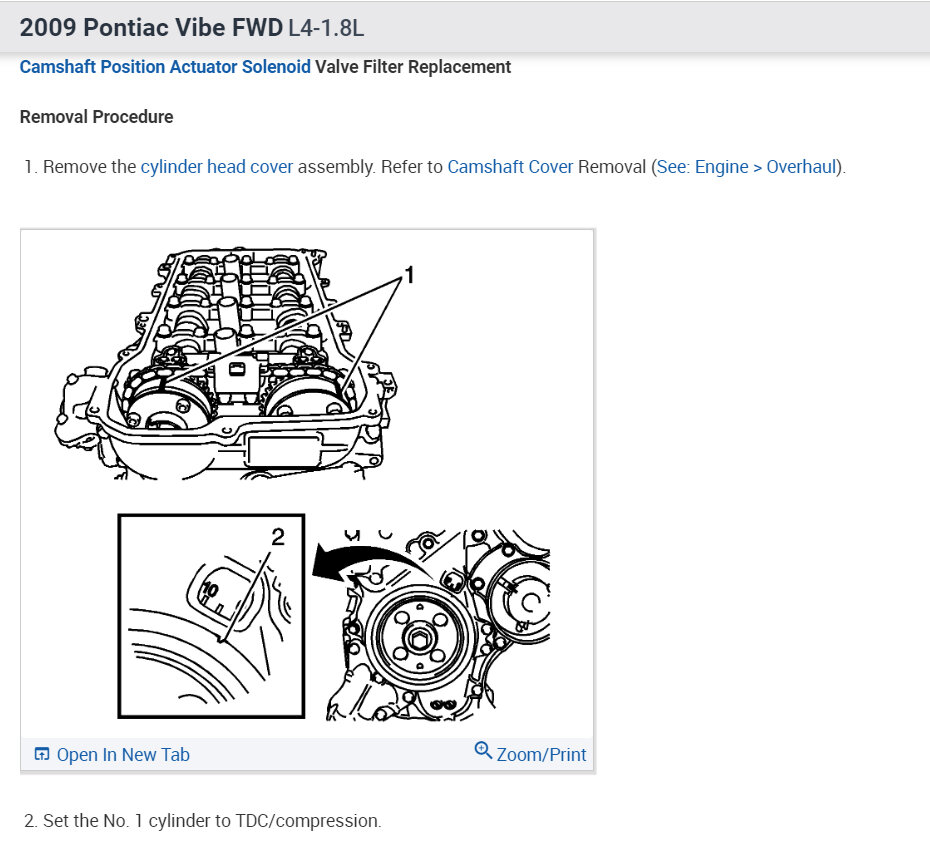 2009 Pontiac Vibe FWD L4-1.8L

Camshaft Position Actuator Solenoid Valve Filter Replacement

Removal Procedure

1. Remove the cylinder head cover assembly. Refer to Camshaft Cover Removal (See: Engine > Overhaul).

1

2

10

Open In New Tab

Zoom/Print

2. Set the No. 1 cylinder to TDC/compression.