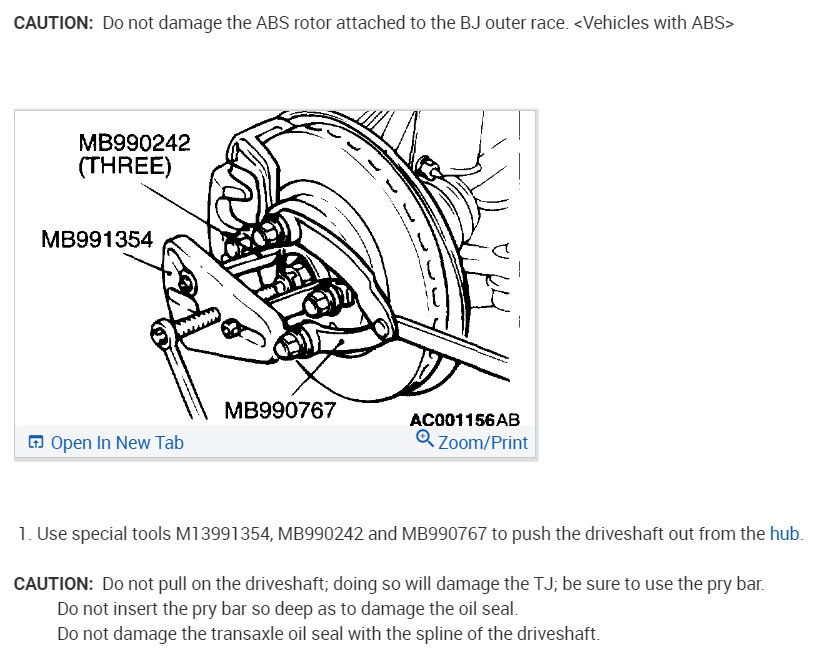 CAUTION: Do not damage the ABS rotor attached to the BJ outer race. <Vehicles with ABS>

MB990242
(THREE)
MB991354
MB990767
AC001156AB
Open In New Tab
Zoom/Print

1. Use special tools M13991354, MB990242 and MB990767 to push the driveshaft out from the hub.

CAUTION: Do not pull on the driveshaft; doing so will damage the TJ; be sure to use the pry bar.
Do not insert the pry bar so deep as to damage the oil seal.
Do not damage the transaxle oil seal with the spline of the driveshaft.