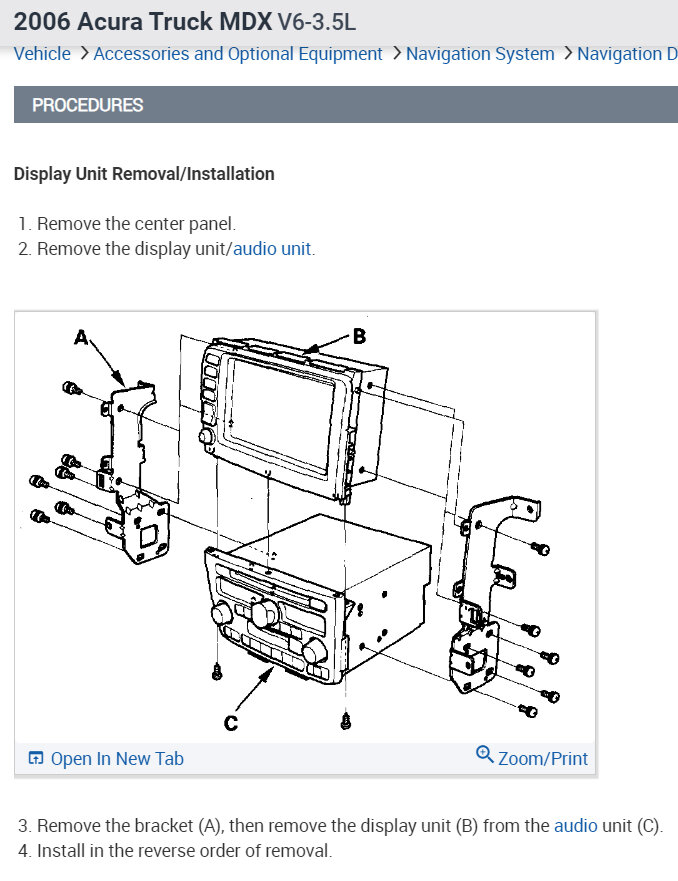 2006 Acura Truck MDX V6-3.5L

Vehicle > Accessories and Optional Equipment > Navigation System > Navigation D

PROCEDURES

Display Unit Removal/Installation

1. Remove the center panel.
2. Remove the display unit/audio unit.

A

B

C

Open In New Tab

Zoom/Print

3. Remove the bracket (A), then remove the display unit (B) from the audio unit (C).
4. Install in the reverse order of removal.