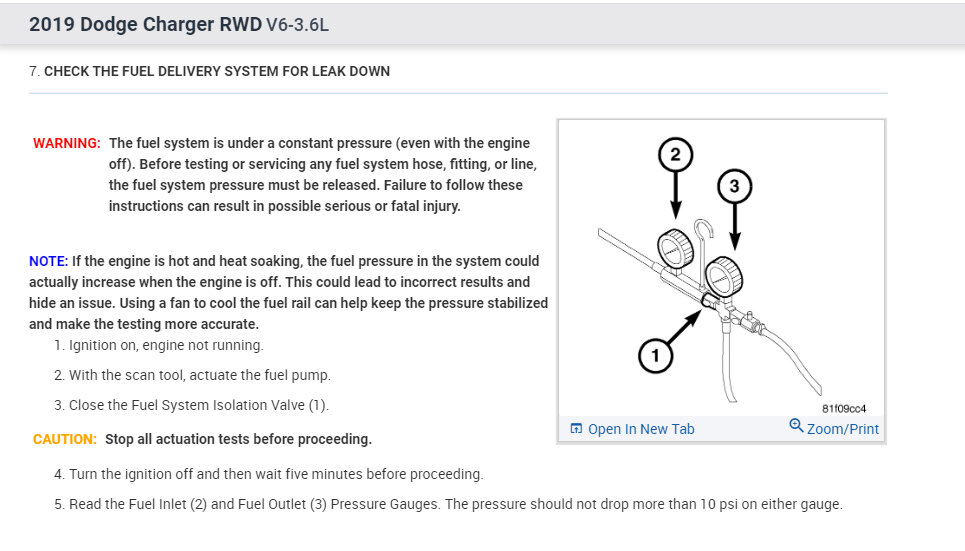 2019 Dodge Charger RWD V6-3.6L

7. CHECK THE FUEL DELIVERY SYSTEM FOR LEAK DOWN

WARNING: The fuel system is under a constant pressure (even with the engine off). Before testing or servicing any fuel system hose, fitting, or line, the fuel system pressure must be released. Failure to follow these instructions can result in possible serious or fatal injury.

NOTE: If the engine is hot and heat soaking, the fuel pressure in the system could actually increase when the engine is off. This could lead to incorrect results and hide an issue. Using a fan to cool the fuel rail can help keep the pressure stabilized and make the testing more accurate.

1. Ignition on, engine not running.

2. With the scan tool, actuate the fuel pump.

3. Close the Fuel System Isolation Valve (1).

CAUTION: Stop all actuation tests before proceeding.

4. Turn the ignition off and then wait five minutes before proceeding.

5. Read the Fuel Inlet (2) and Fuel Outlet (3) Pressure Gauges. The pressure should not drop more than 10 psi on either gauge.

2
3
1
81f09cc4
Open In New Tab
Zoom/Print