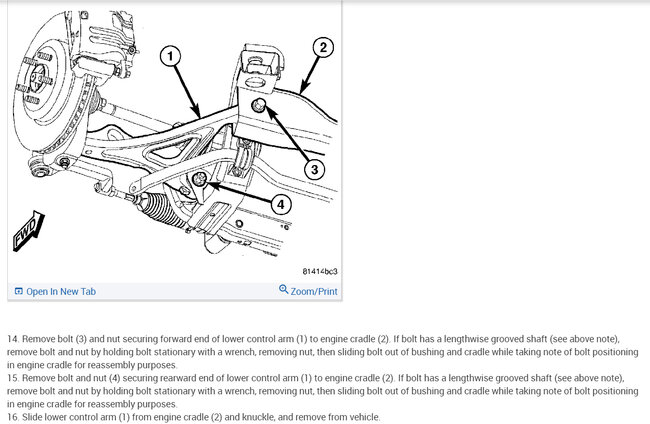 1
2
3
4
FWD
81414bc3

Open In New Tab
Zoom/Print

14. Remove bolt (3) and nut securing forward end of lower control arm (1) to engine cradle (2). If bolt has a lengthwise grooved shaft (see above note), remove bolt and nut by holding bolt stationary with a wrench, removing nut, then sliding bolt out of bushing and cradle while taking note of bolt positioning in engine cradle for reassembly purposes.
15. Remove bolt and nut (4) securing rearward end of lower control arm (1) to engine cradle (2). If bolt has a lengthwise grooved shaft (see above note), remove bolt and nut by holding bolt stationary with a wrench, removing nut, then sliding bolt out of bushing and cradle while taking note of bolt positioning in engine cradle for reassembly purposes.
16. Slide lower control arm (1) from engine cradle (2) and knuckle, and remove from vehicle.