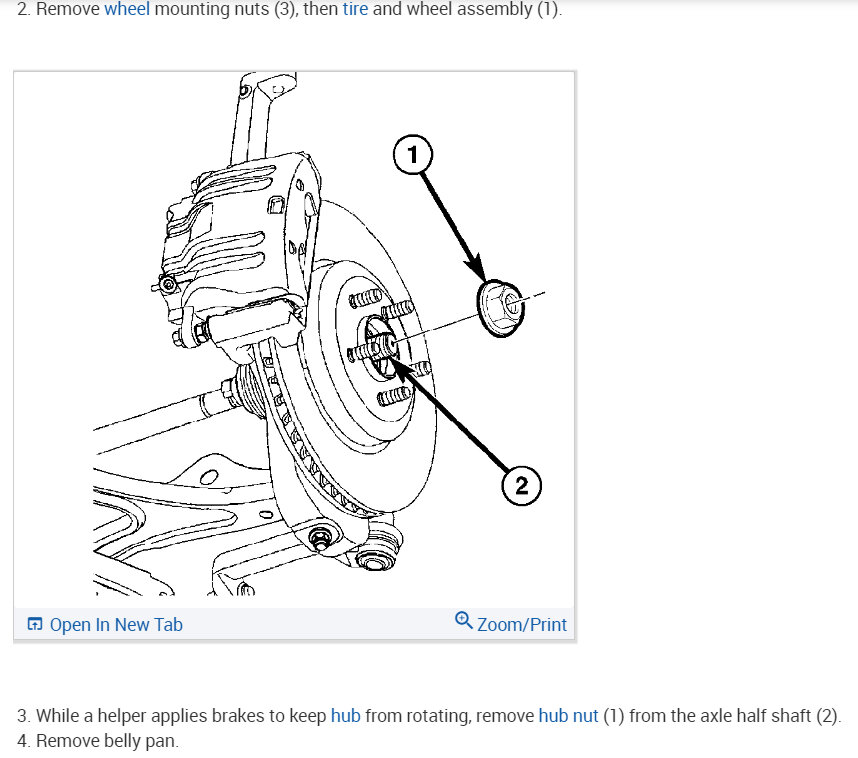 2. Remove wheel mounting nuts (3), then tire and wheel assembly (1).

1

2

Open In New Tab

Zoom/Print

3. While a helper applies brakes to keep hub from rotating, remove hub nut (1) from the axle half shaft (2).
4. Remove belly pan.