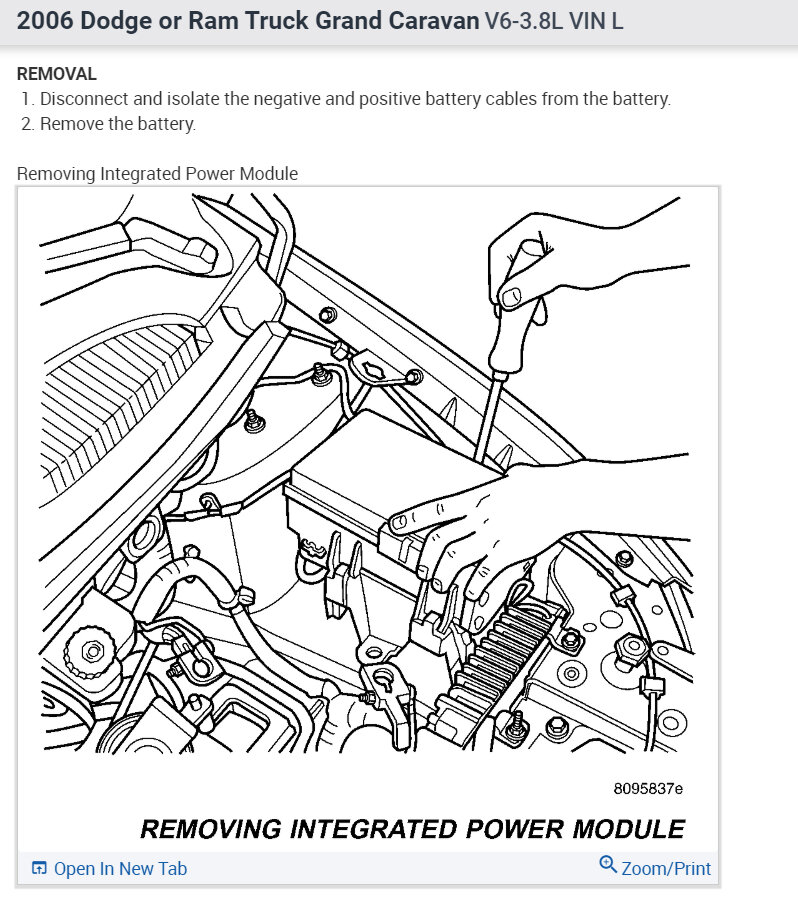 2006 Dodge or Ram Truck Grand Caravan V6-3.8L VIN L

REMOVAL
1. Disconnect and isolate the negative and positive battery cables from the battery.
2. Remove the battery.

Removing Integrated Power Module

8095837e

REMOVING INTEGRATED POWER MODULE

Open In New Tab

Zoom/Print