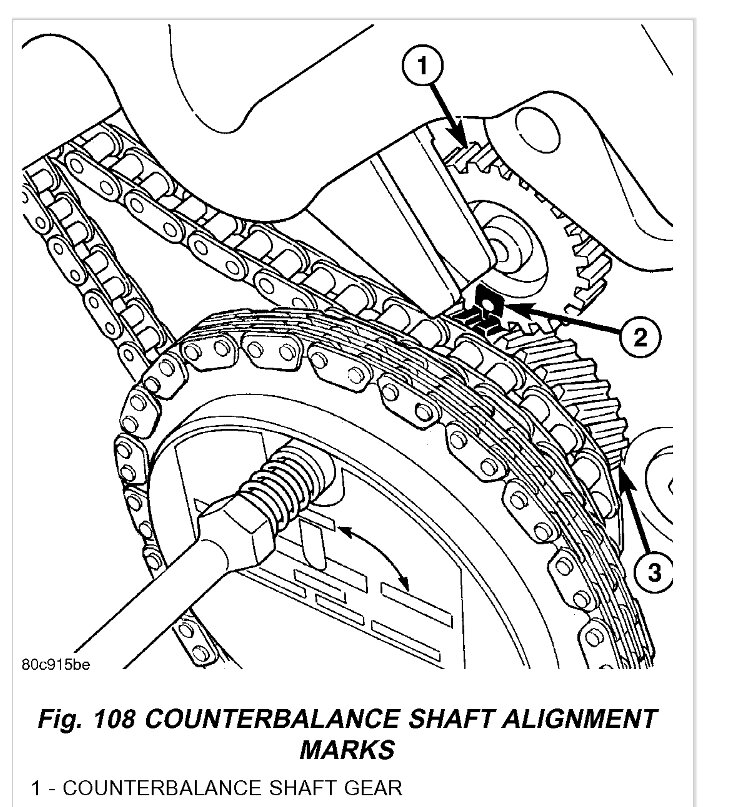 1

2

3

80c915be

Fig. 108 COUNTERBALANCE SHAFT ALIGNMENT MARKS

1 - COUNTERBALANCE SHAFT GEAR