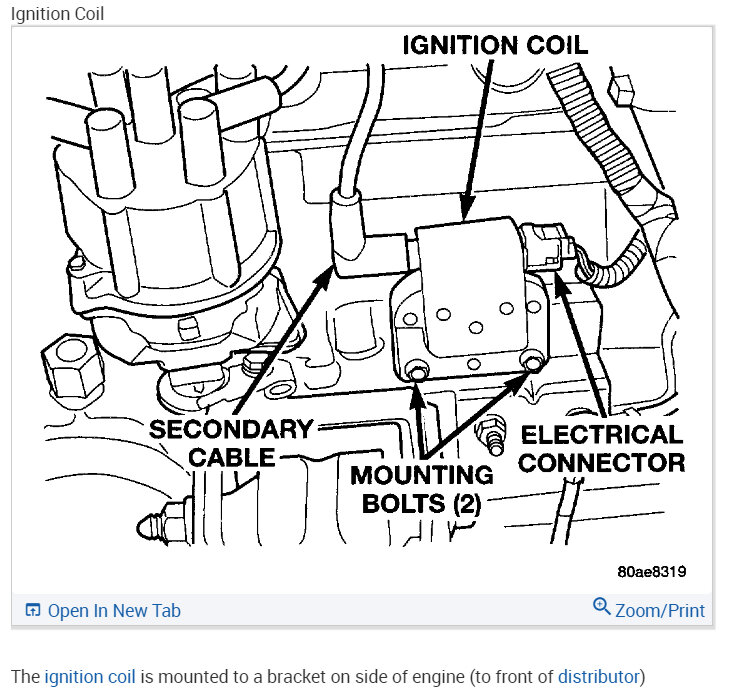 Ignition Coil

IGNITION COIL

SECONDARY CABLE

MOUNTING BOLTS (2)

ELECTRICAL CONNECTOR

80ae8319

Open In New Tab

Zoom/Print

The ignition coil is mounted to a bracket on side of engine (to front of distributor)