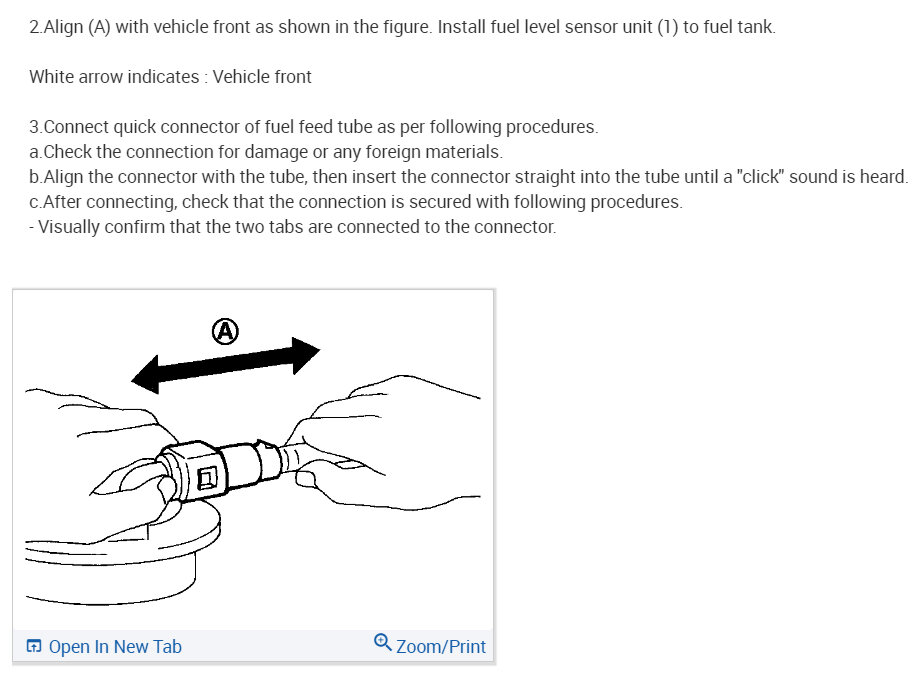 2.Align (A) with vehicle front as shown in the figure. Install fuel level sensor unit (1) to fuel tank.

White arrow indicates : Vehicle front

3.Connect quick connector of fuel feed tube as per following procedures.
a.Check the connection for damage or any foreign materials.
b.Align the connector with the tube, then insert the connector straight into the tube until a "click" sound is heard.
c.After connecting, check that the connection is secured with following procedures.
- Visually confirm that the two tabs are connected to the connector.

A

Open In New Tab

Zoom/Print