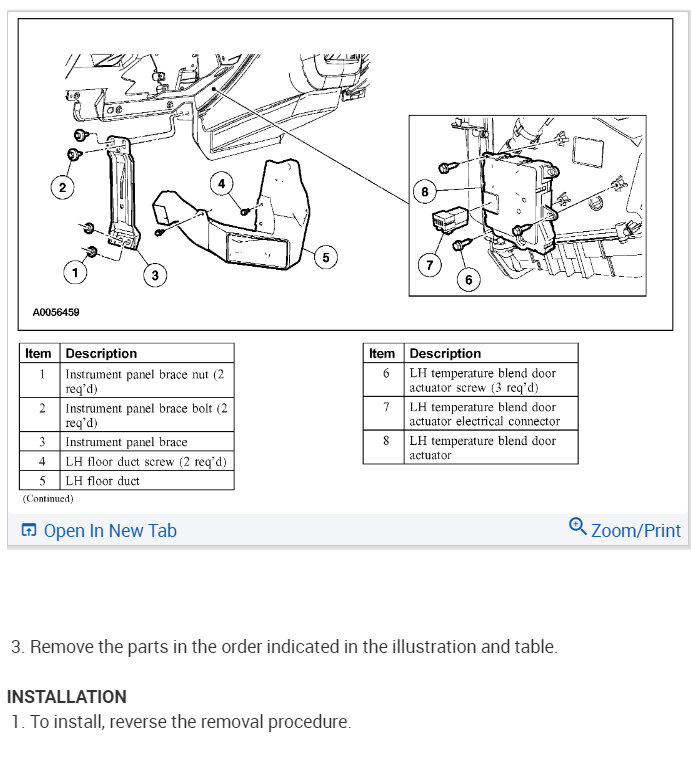 2
4
8
5
7
1
3
6
A0056459

| Item | Description |
|---|---|
| 1 | Instrument panel brace nut (2 req'd) |
| 2 | Instrument panel brace bolt (2 req'd) |
| 3 | Instrument panel brace |
| 4 | LH floor duct screw (2 req'd) |
| 5 | LH floor duct |

(Continued)

| Item | Description |
|---|---|
| 6 | LH temperature blend door actuator screw (3 req'd) |
| 7 | LH temperature blend door actuator electrical connector |
| 8 | LH temperature blend door actuator |

Open In New Tab
Zoom/Print

3. Remove the parts in the order indicated in the illustration and table.

INSTALLATION
1. To install, reverse the removal procedure.