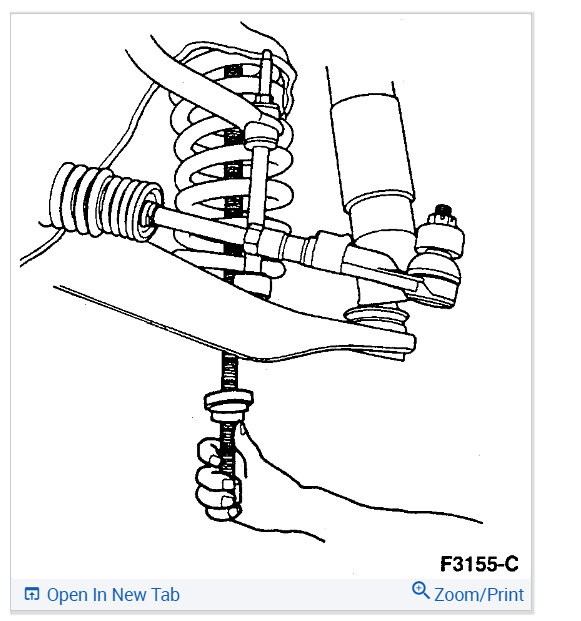 F3155-C

Open In New Tab

Zoom/Print