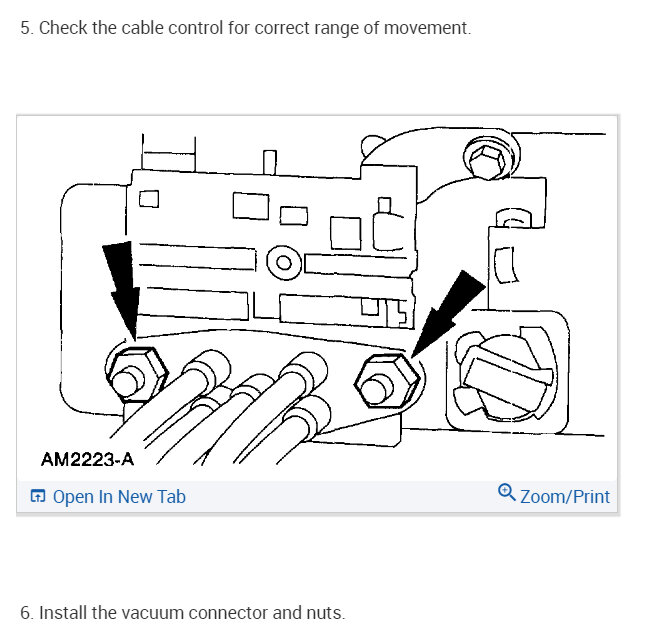 5. Check the cable control for correct range of movement.

AM2223-A

Open In New Tab

Zoom/Print

6. Install the vacuum connector and nuts.