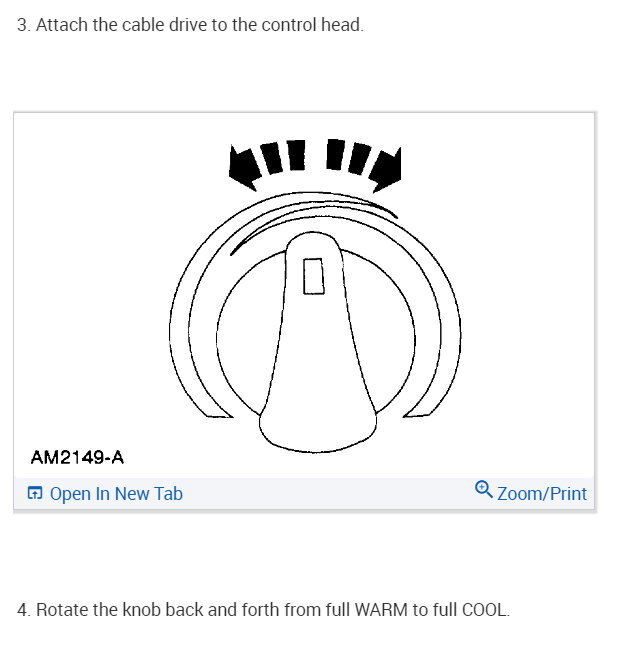 3. Attach the cable drive to the control head.

AM2149-A

Open In New Tab

Zoom/Print

4. Rotate the knob back and forth from full WARM to full COOL.